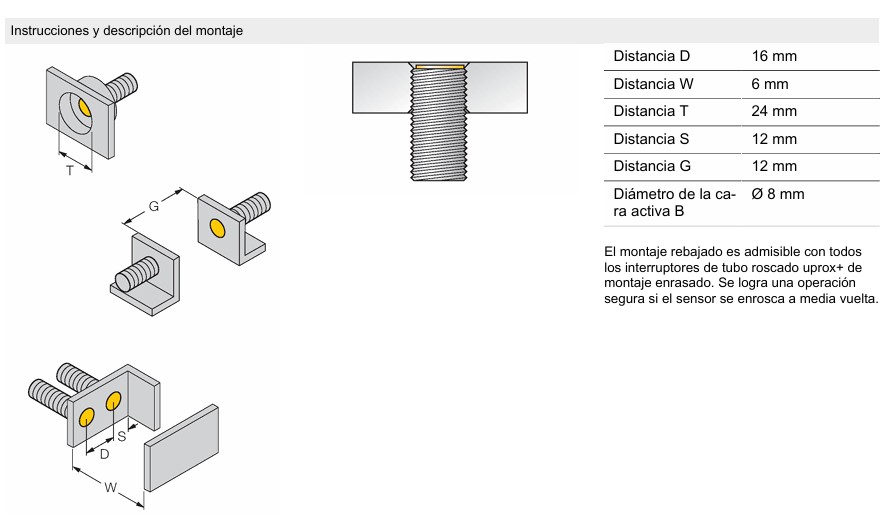 Instrucciones y descripción del montaje

T

G

S

D

W

| Distancia D | 16 mm |
|---|---|
| Distancia W | 6 mm |
| Distancia T | 24 mm |
| Distancia S | 12 mm |
| Distancia G | 12 mm |
| Diámetro de la cara activa B | Ø 8 mm |

El montaje rebajado es admisible con todos los interruptores de tubo roscado uprox+ de montaje enrasado. Se logra una operación segura si el sensor se enrosca a media vuelta.